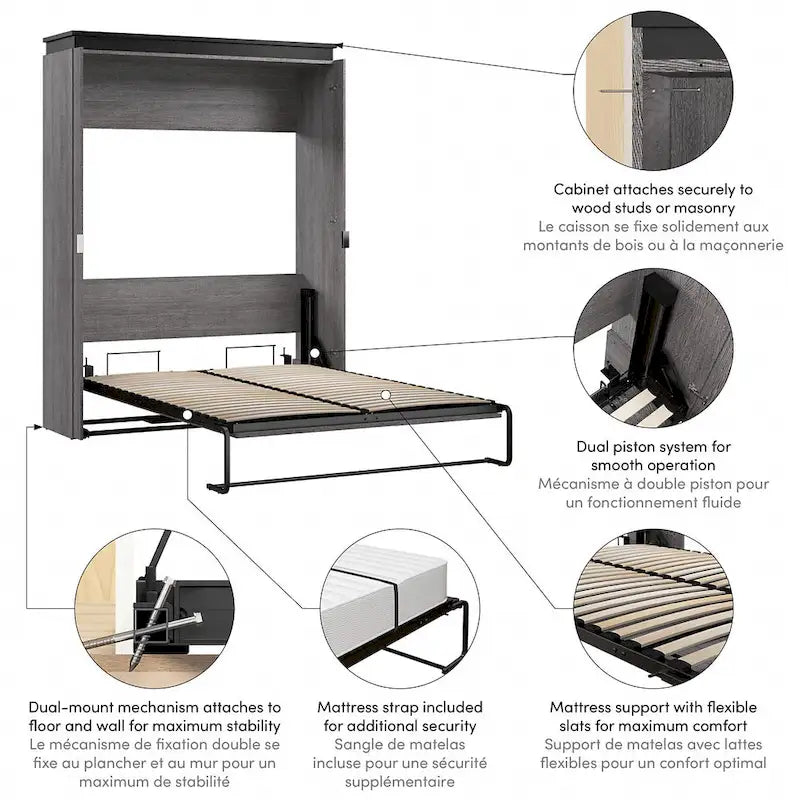 Cabinet attaches securely to wood studs or masonry
Le caisson se fixe solidement aux montants de bois ou à la maçonnerie

Dual piston system for smooth operation
Mécanisme à double piston pour un fonctionnement fluide

Dual-mount mechanism attaches to floor and wall for maximum stability
Le mécanisme de fixation double se fixe au plancher et au mur pour un maximum de stabilité

Mattress strap included for additional security
Sangle de matelas incluse pour une sécurité supplémentaire

Mattress support with flexible slats for maximum comfort
Support de matelas avec lattes flexibles pour un confort optimal