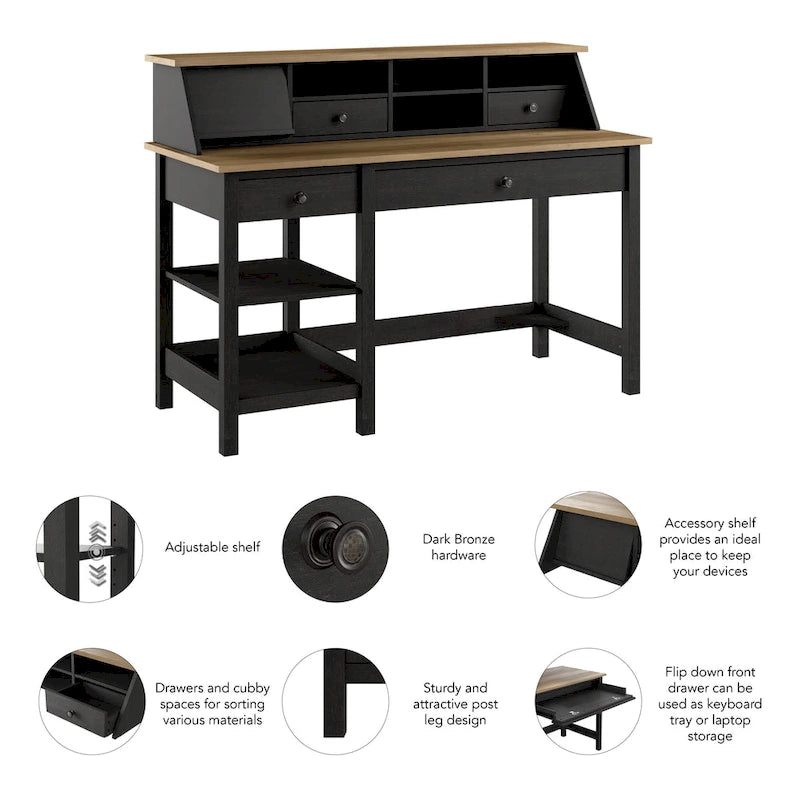 Adjustable shelf

Dark Bronze hardware

Accessory shelf provides an ideal place to keep your devices

Drawers and cubby spaces for sorting various materials

Sturdy and attractive post leg design

Flip down front drawer can be used as keyboard tray or laptop storage