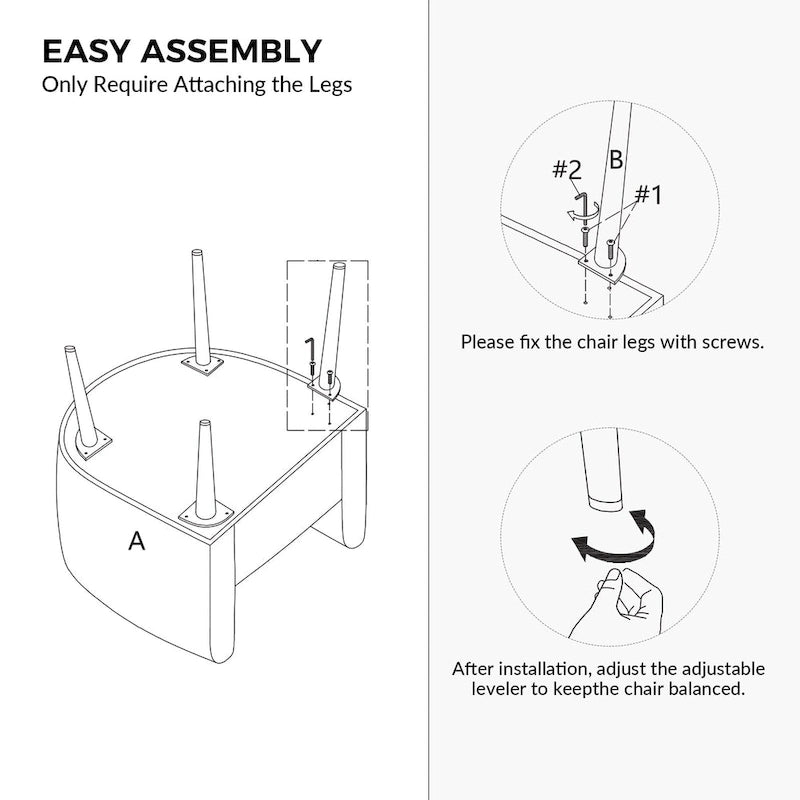 EASY ASSEMBLY
Only Require Attaching the Legs

A

#2
B
#1

Please fix the chair legs with screws.

After installation, adjust the adjustable leveler to keepthe chair balanced.