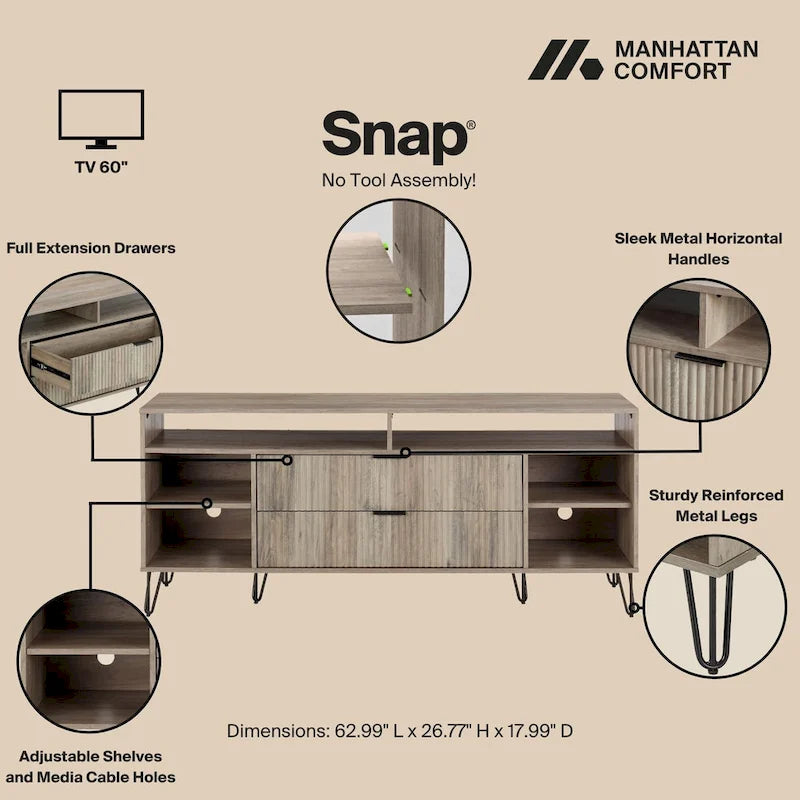 MANHATTAN COMFORT

TV 60"

Snap®
No Tool Assembly!

Full Extension Drawers

Sleek Metal Horizontal Handles

Sturdy Reinforced Metal Legs

Dimensions: 62.99" L x 26.77" H x 17.99" D

Adjustable Shelves and Media Cable Holes